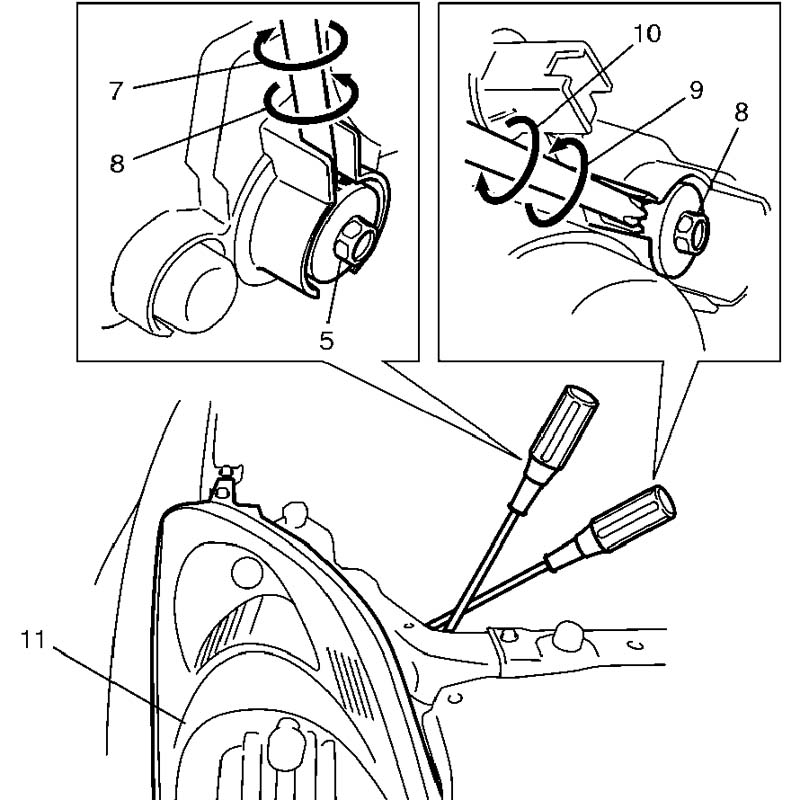 7
8
5
10
9
8
11